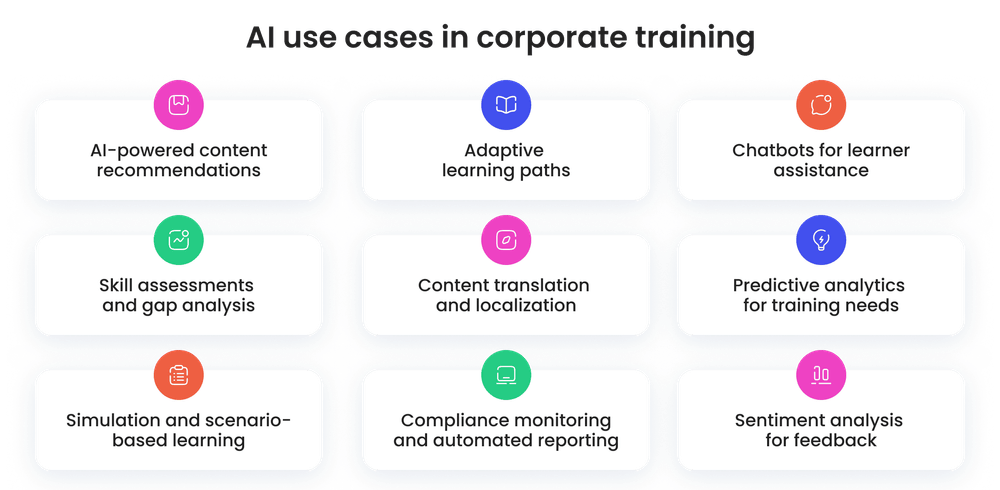 AI use cases in corporate training

AI-powered content recommendations

Adaptive learning paths

Chatbots for learner assistance

Skill assessments and gap analysis

Content translation and localization

Predictive analytics for training needs

Simulation and scenario-based learning

Compliance monitoring and automated reporting

Sentiment analysis for feedback